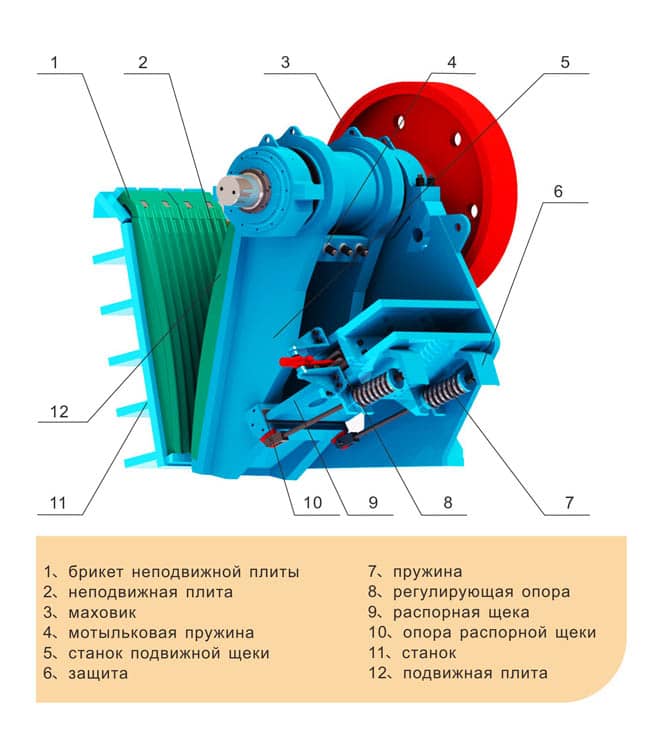 1
2
3
4
5
6
12
11
10
9
8
7

1、брикет неподвижной плиты
2、неподвижная плита
3、маховик
4、мотыльковая пружина
5、станок подвижной щеки
6、защита

7、пружина
8、регулирующая опора
9、распорная щека
10、опора распорной щеки
11、станок
12、подвижная плита