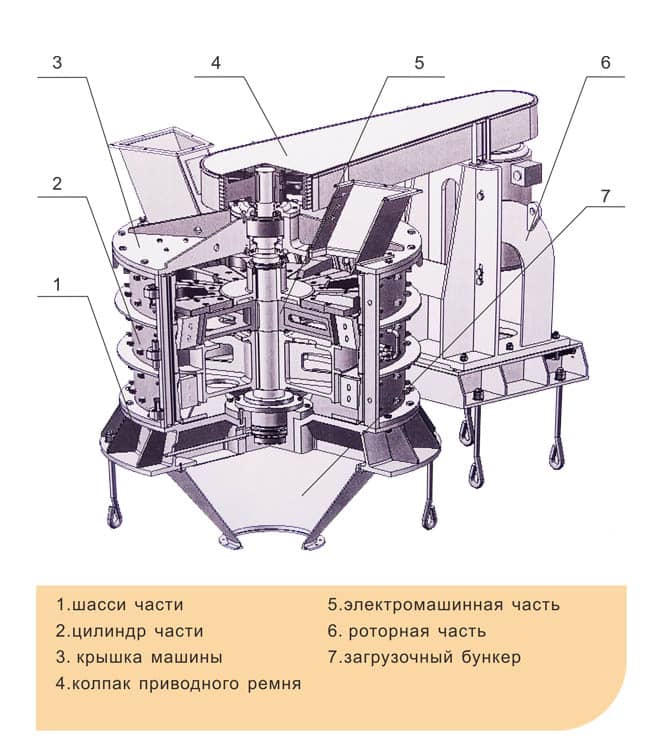 3
4
5
6
2
7
1

1.шасси части
2.цилиндр части
3. крышка машины
4.колпак приводного ремня

5.электромашинная часть
6. роторная часть
7.загрузочный бункер